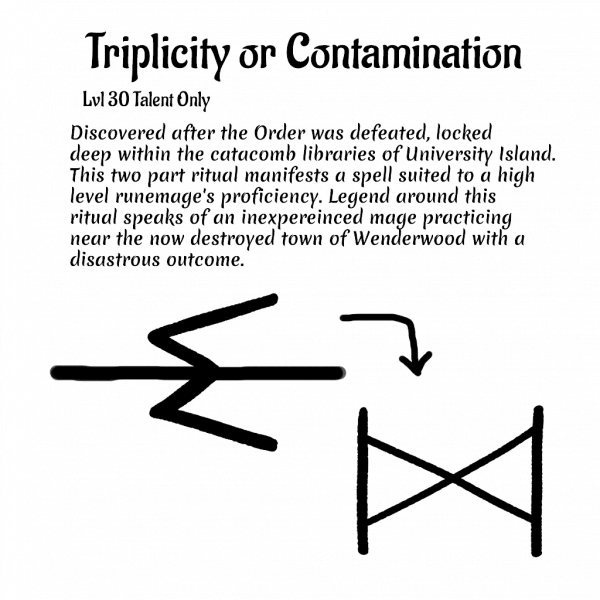 Triplicity or Contamination

Lvl 30 Talent Only

Discovered after the Order was defeated, locked deep within the catacomb libraries of University Island. This two part ritual manifests a spell suited to a high level runemage's proficiency. Legend around this ritual speaks of an inexpereinced mage practicing near the now destroyed town of Wenderwood with a disastrous outcome.